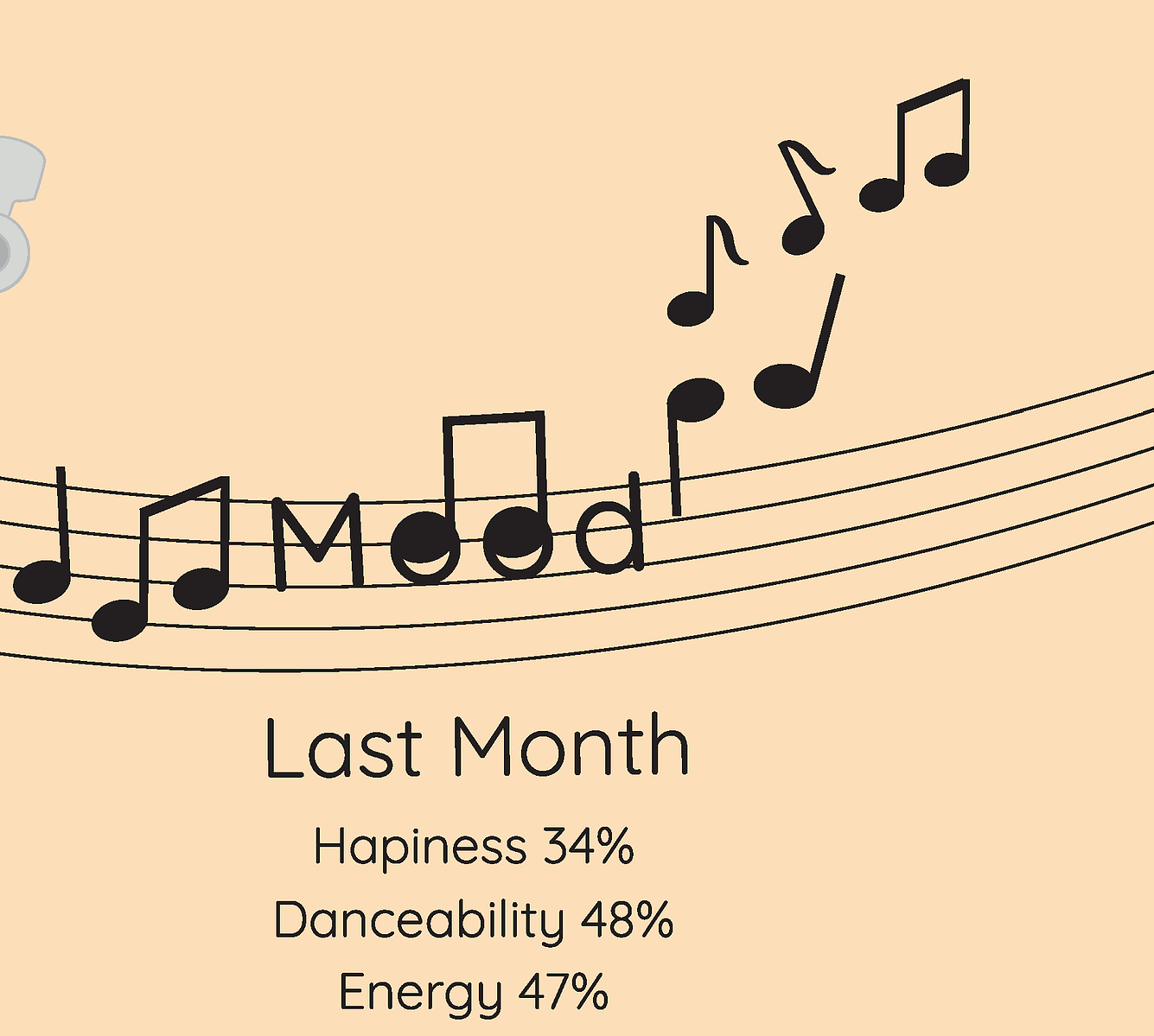 Mood

Last Month

Hapiness 34%
Danceability 48%
Energy 47%