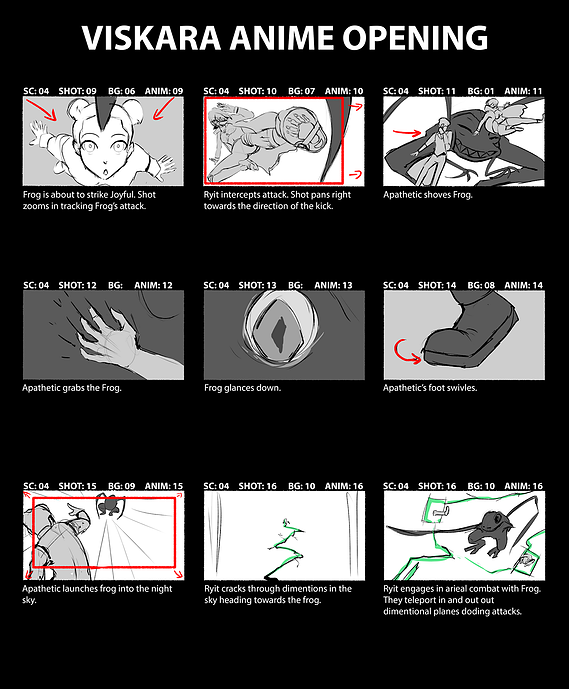 VISKARA ANIME OPENING

SC: 04 SHOT: 09 BG: 06 ANIM: 09

Frog is about to strike Joyful. Shot zooms in tracking Frog's attack.

SC: 04 SHOT: 10 BG: 07 ANIM: 10

Ryit intercepts attack. Shot pans right towards the direction of the kick.

SC: 04 SHOT: 11 BG: 01 ANIM: 11

Apathetic shoves Frog.

SC: 04 SHOT: 12 BG: ANIM: 12

Apathetic grabs the Frog.

SC: 04 SHOT: 13 BG: ANIM: 13

Frog glances down.

SC: 04 SHOT: 14 BG: 08 ANIM: 14

Apathetic's foot swivles.

SC: 04 SHOT: 15 BG: 09 ANIM: 15

Apathetic launches frog into the night sky.

SC: 04 SHOT: 16 BG: 10 ANIM: 16

Ryit cracks through dimentions in the sky heading towards the frog.

SC: 04 SHOT: 16 BG: 10 ANIM: 16

Ryit engages in arieal combat with Frog. They teleport in and out out dimentional planes doding attacks.