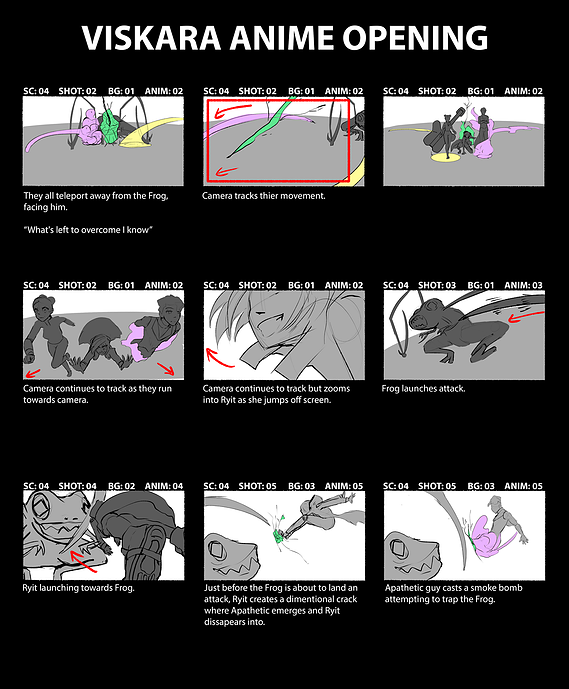 VISKARA ANIME OPENING

SC: 04 SHOT: 02 BG: 01 ANIM: 02

They all teleport away from the Frog, facing him.

"What's left to overcome I know"

SC: 04 SHOT: 02 BG: 01 ANIM: 02

Camera tracks thier movement.

SC: 04 SHOT: 02 BG: 01 ANIM: 02

SC: 04 SHOT: 02 BG: 01 ANIM: 02

Camera continues to track as they run towards camera.

SC: 04 SHOT: 02 BG: 01 ANIM: 02

Camera continues to track but zooms into Ryit as she jumps off screen.

SC: 04 SHOT: 03 BG: 01 ANIM: 03

Frog launches attack.

SC: 04 SHOT: 04 BG: 02 ANIM: 04

Ryit launching towards Frog.

SC: 04 SHOT: 05 BG: 03 ANIM: 05

Just before the Frog is about to land an attack, Ryit creates a dimentional crack where Apathetic emerges and Ryit dissapears into.

SC: 04 SHOT: 05 BG: 03 ANIM: 05

Apathetic guy casts a smoke bomb attempting to trap the Frog.