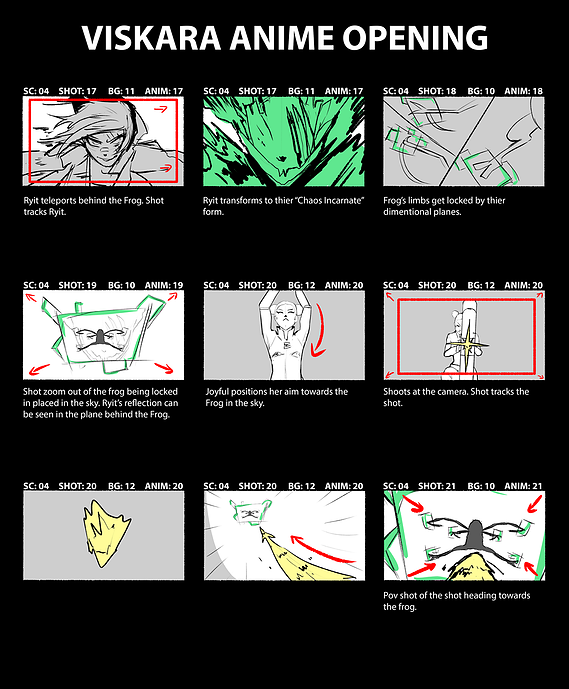 VISKARA ANIME OPENING

SC: 04 SHOT: 17 BG: 11 ANIM: 17

Ryit teleports behind the Frog. Shot tracks Ryit.

SC: 04 SHOT: 17 BG: 11 ANIM: 17

Ryit transforms to thier "Chaos Incarnate" form.

SC: 04 SHOT: 18 BG: 10 ANIM: 18

Frog's limbs get locked by thier dimentional planes.

SC: 04 SHOT: 19 BG: 10 ANIM: 19

Shot zoom out of the frog being locked in placed in the sky. Ryit's reflection can be seen in the plane behind the Frog.

SC: 04 SHOT: 20 BG: 12 ANIM: 20

Joyful positions her aim towards the Frog in the sky.

SC: 04 SHOT: 20 BG: 12 ANIM: 20

Shoots at the camera. Shot tracks the shot.

SC: 04 SHOT: 20 BG: 12 ANIM: 20

SC: 04 SHOT: 20 BG: 12 ANIM: 20

SC: 04 SHOT: 21 BG: 10 ANIM: 21

Pov shot of the shot heading towards the frog.