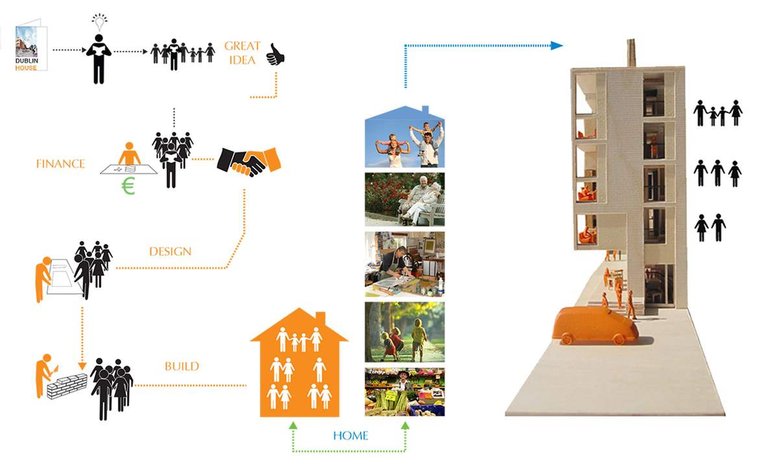 DUBLIN
HOUSE

GREAT IDEA

FINANCE

€

DESIGN

BUILD

HOME