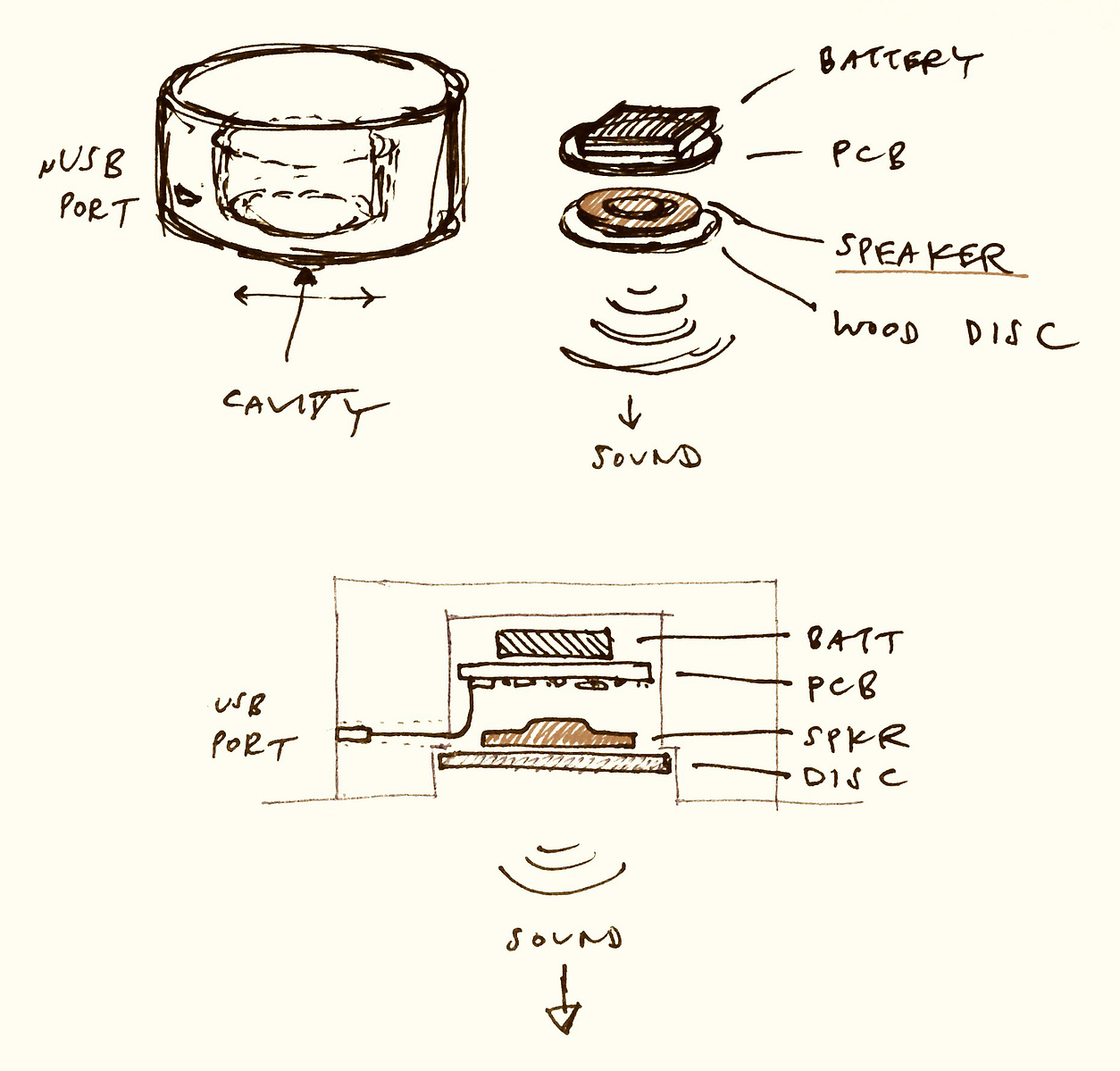 μUSB PORT

CAVITY

BATTERY

PCB

SPEAKER

WOOD DISC

SOUND

USB PORT

BATT

PCB

SPKR

DISC

SOUND