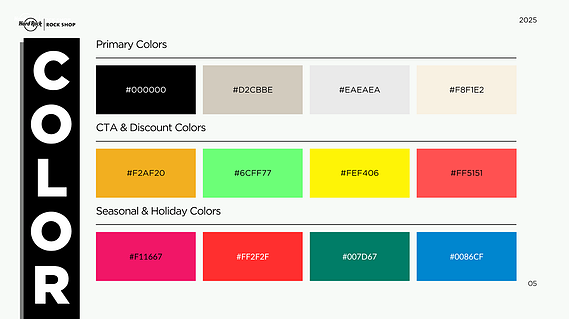 Hard Rock | ROCK SHOP

2025

COLOR

Primary Colors

#000000

#D2CBBE

#EAEAEA

#F8F1E2

CTA & Discount Colors

#F2AF20

#6CFF77

#FEF406

#FF5151

Seasonal & Holiday Colors

#F11667

#FF2F2F

#007D67

#0086CF

05