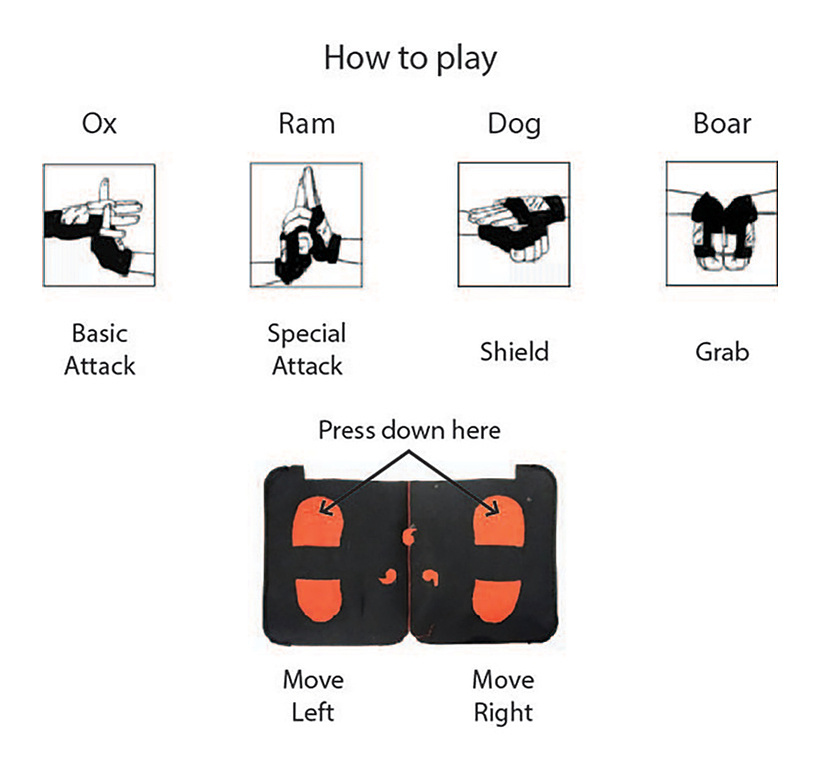 How to play

Ox

Basic Attack

Ram

Special Attack

Dog

Shield

Boar

Grab

Press down here

Move Left

Move Right