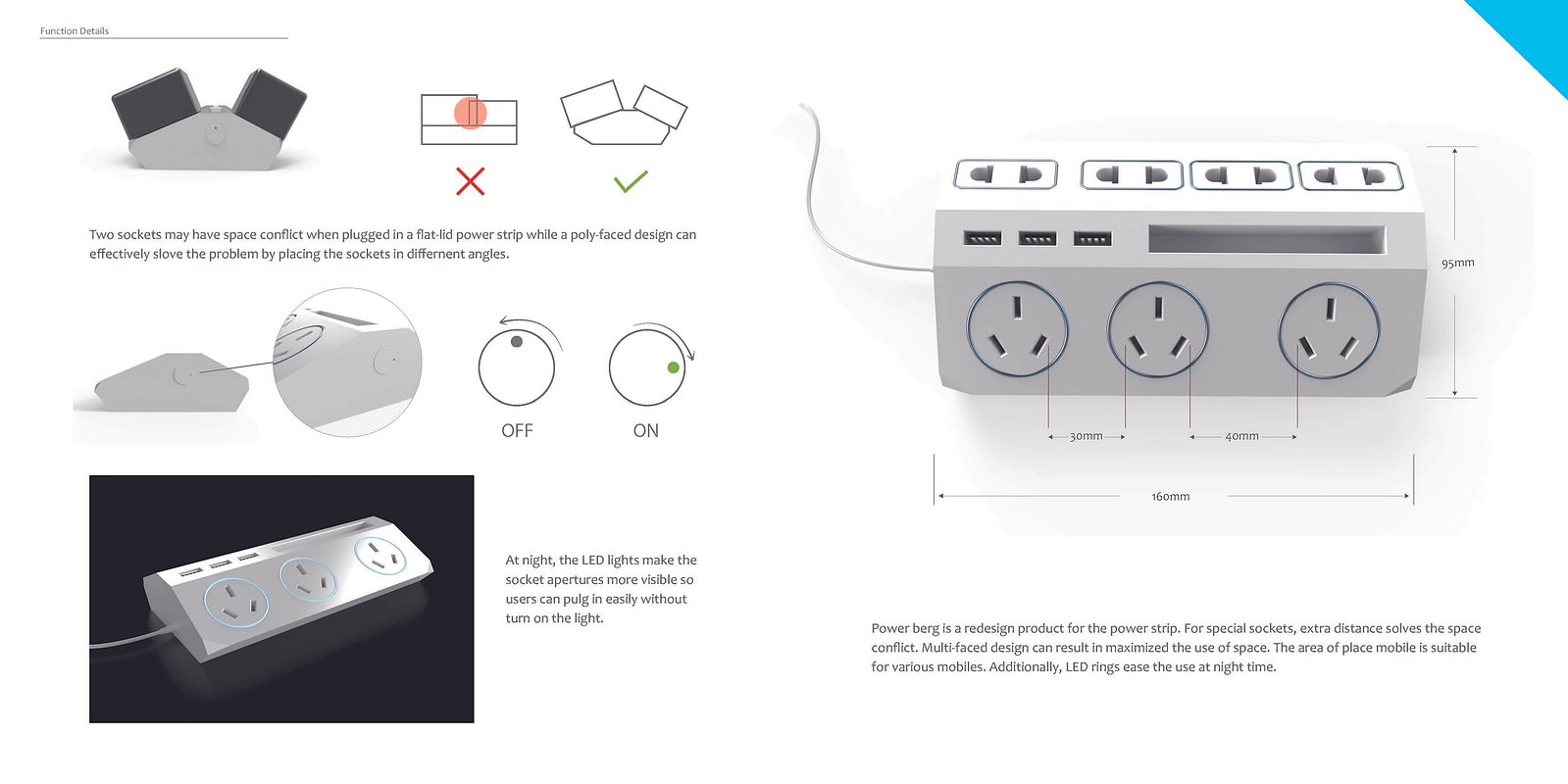 Function Details

Two sockets may have space conflict when plugged in a flat-lid power strip while a poly-faced design can effectively slove the problem by placing the sockets in differnent angles.

OFF

ON

At night, the LED lights make the socket apertures more visible so users can pulg in easily without turn on the light.

95mm

30mm

40mm

160mm

Power berg is a redesign product for the power strip. For special sockets, extra distance solves the space conflict. Multi-faced design can result in maximized the use of space. The area of place mobile is suitable for various mobiles. Additionally, LED rings ease the use at night time.