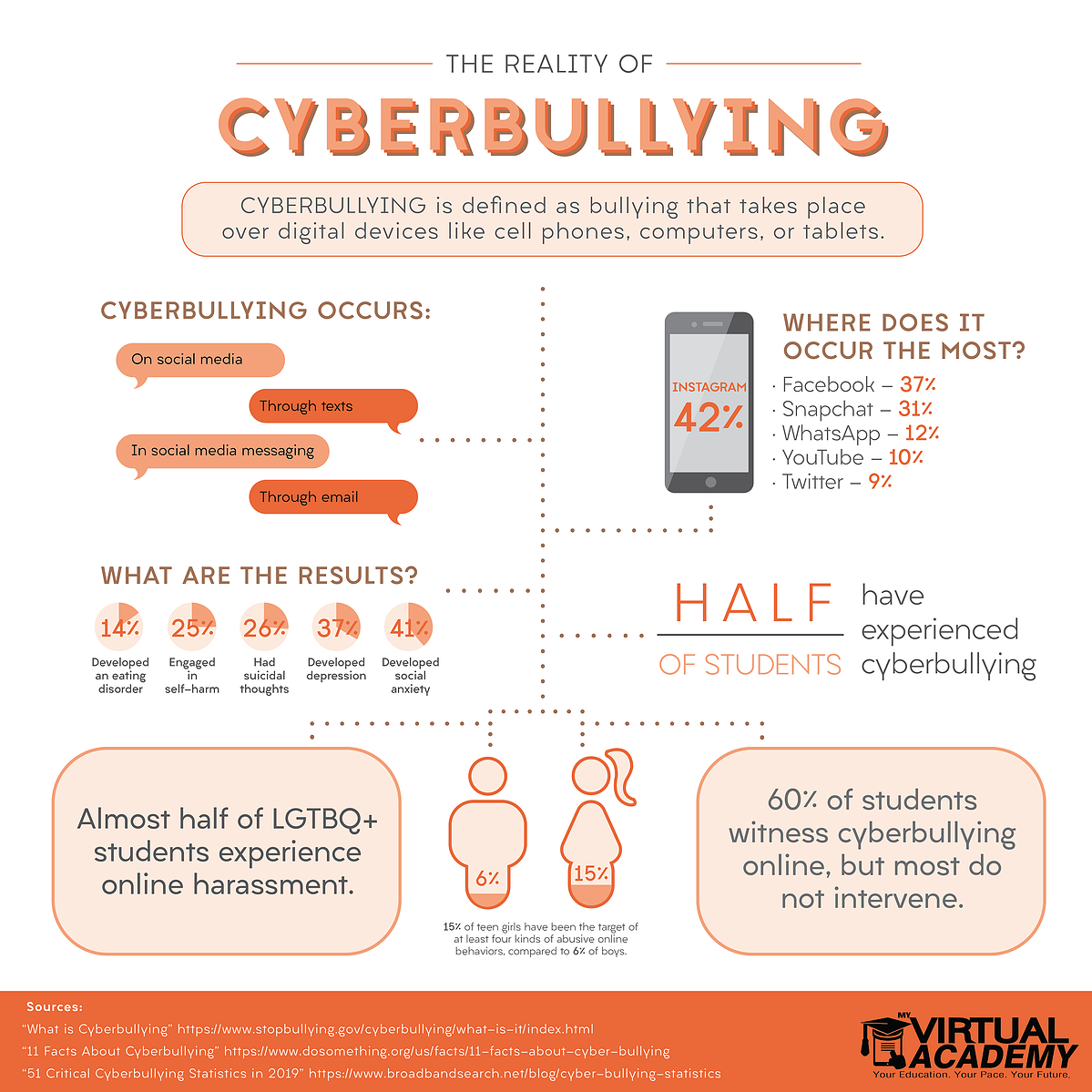 THE REALITY OF

CYBERBULLYING

CYBERBULLYING is defined as bullying that takes place over digital devices like cell phones, computers, or tablets.

CYBERBULLYING OCCURS:

On social media

Through texts

In social media messaging

Through email

INSTAGRAM 42%

WHERE DOES IT OCCUR THE MOST?

· Facebook – 37%
· Snapchat – 31%
· WhatsApp – 12%
· YouTube – 10%
· Twitter – 9%

WHAT ARE THE RESULTS?

14% Developed an eating disorder

25% Engaged in self-harm

26% Had suicidal thoughts

37% Developed depression

41% Developed social anxiety

HALF OF STUDENTS have experienced cyberbullying

Almost half of LGTBQ+ students experience online harassment.

6%

15%

15% of teen girls have been the target of at least four kinds of abusive online behaviors, compared to 6% of boys.

60% of students witness cyberbullying online, but most do not intervene.

Sources:
"What is Cyberbullying" https://www.stopbullying.gov/cyberbullying/what-is-it/index.html
"11 Facts About Cyberbullying" https://www.dosomething.org/us/facts/11-facts-about-cyber-bullying
"51 Critical Cyberbullying Statistics in 2019" https://www.broadbandsearch.net/blog/cyber-bullying-statistics

MY VIRTUAL ACADEMY
Your Education. Your Pace. Your Future.