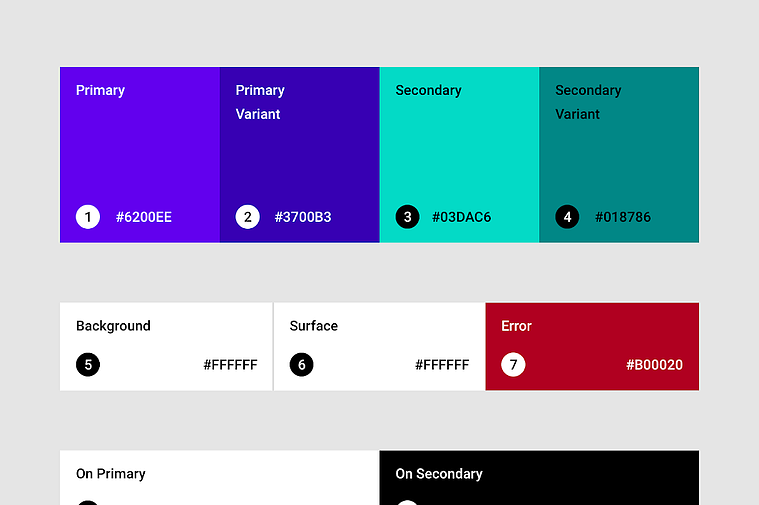 Primary

1 #6200EE

Primary Variant

2 #3700B3

Secondary

3 #03DAC6

Secondary Variant

4 #018786

Background

5 #FFFFFF

Surface

6 #FFFFFF

Error

7 #B00020

On Primary

On Secondary