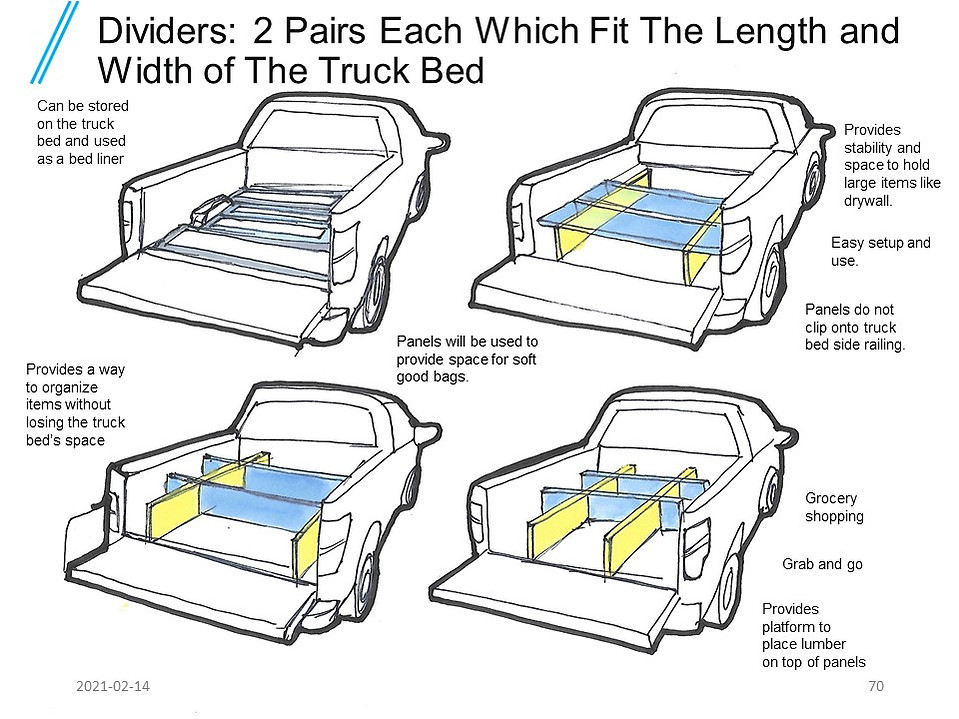 Dividers: 2 Pairs Each Which Fit The Length and Width of The Truck Bed

Can be stored on the truck bed and used as a bed liner

Provides stability and space to hold large items like drywall.

Easy setup and use.

Panels do not clip onto truck bed side railing.

Panels will be used to provide space for soft good bags.

Provides a way to organize items without losing the truck bed's space

Grocery shopping

Grab and go

Provides platform to place lumber on top of panels

2021-02-14

70