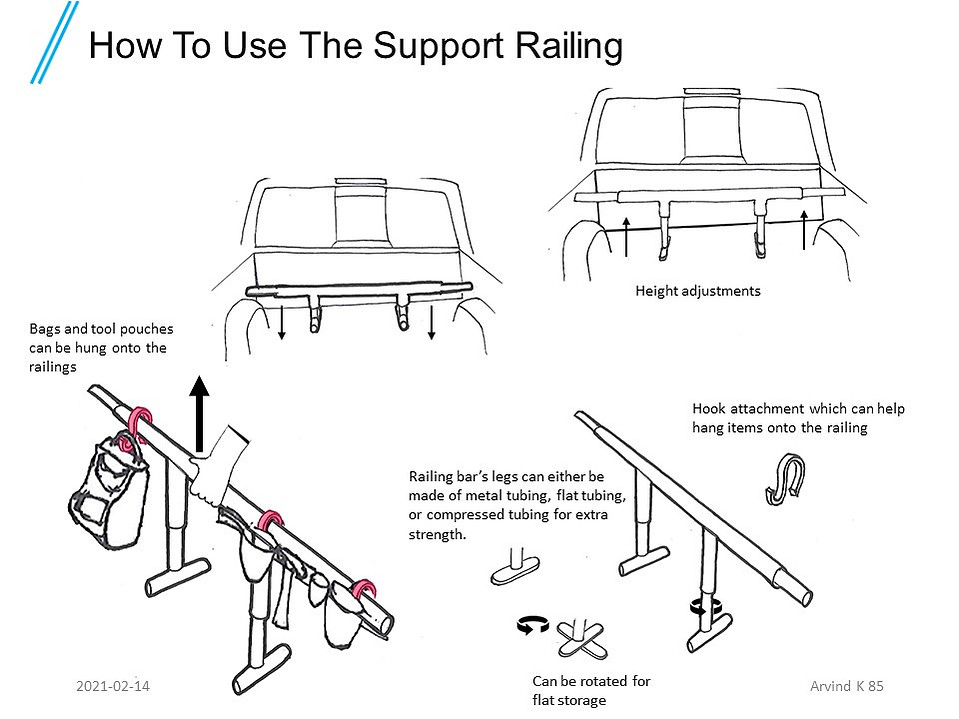 How To Use The Support Railing

Height adjustments

Bags and tool pouches can be hung onto the railings

Hook attachment which can help hang items onto the railing

Railing bar's legs can either be made of metal tubing, flat tubing, or compressed tubing for extra strength.

Can be rotated for flat storage

2021-02-14

Arvind K 85