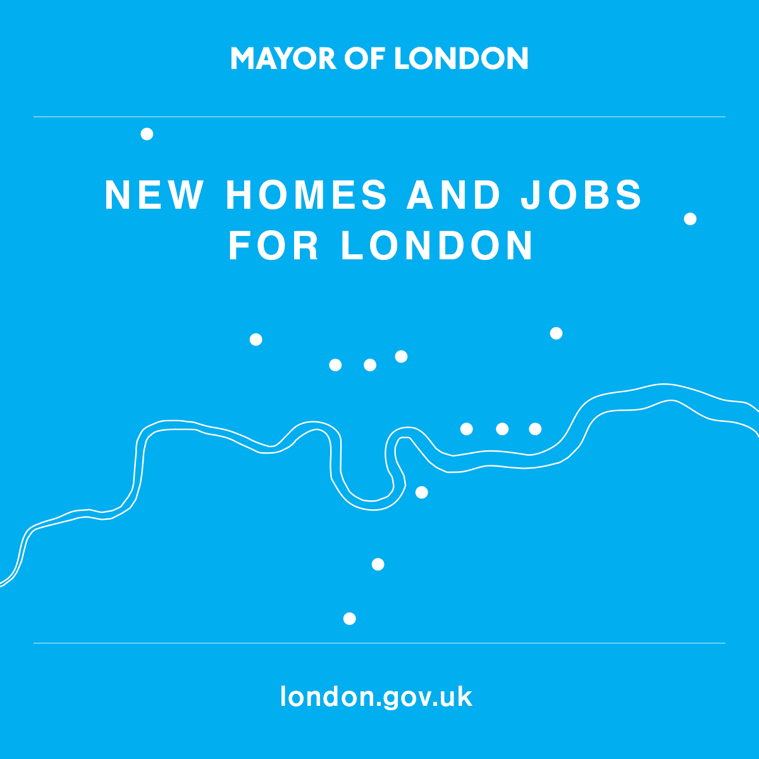 MAYOR OF LONDON

NEW HOMES AND JOBS FOR LONDON

london.gov.uk