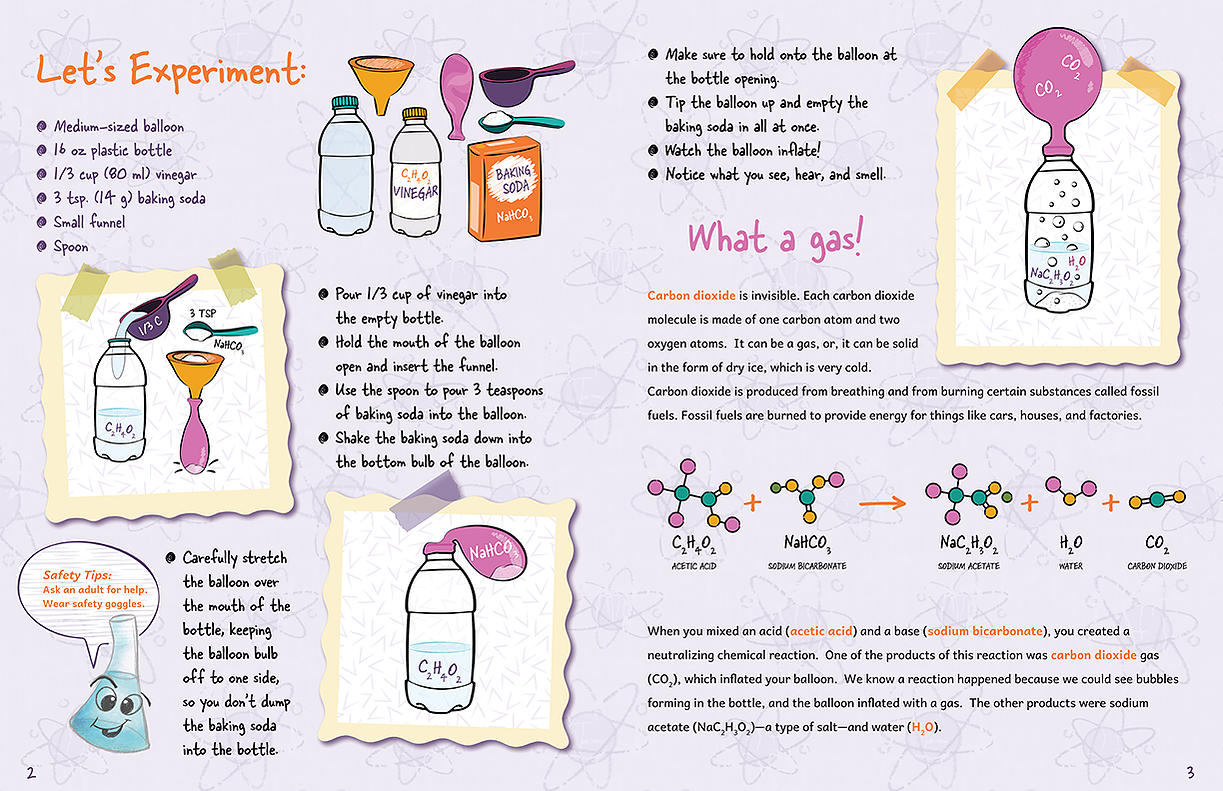 Let's Experiment:

Medium-sized balloon
16 oz plastic bottle
1/3 cup (80 ml) vinegar
3 tsp. (14 g) baking soda
Small funnel
Spoon

$C_2H_4O_2$ VINEGAR

BAKING SODA $NaHCO_3$

1/3 C

3 TSP

$NaHCO_3$

$C_2H_4O_2$

Pour 1/3 cup of vinegar into the empty bottle.
Hold the mouth of the balloon open and insert the funnel.
Use the spoon to pour 3 teaspoons of baking soda into the balloon.
Shake the baking soda down into the bottom bulb of the balloon.

Safety Tips:
Ask an adult for help.
Wear safety goggles.

Carefully stretch the balloon over the mouth of the bottle, keeping the balloon bulb off to one side, so you don't dump the baking soda into the bottle.

$NaHCO_3$

$C_2H_4O_2$

2

Make sure to hold onto the balloon at the bottle opening.
Tip the balloon up and empty the baking soda in all at once.
Watch the balloon inflate!
Notice what you see, hear, and smell.

$CO_2$

$CO_2$

$H_2O$

$NaC_2H_3O_2$

What a gas!

Carbon dioxide is invisible. Each carbon dioxide molecule is made of one carbon atom and two oxygen atoms. It can be a gas, or, it can be solid in the form of dry ice, which is very cold.
Carbon dioxide is produced from breathing and from burning certain substances called fossil fuels. Fossil fuels are burned to provide energy for things like cars, houses, and factories.

$C_2H_4O_2$ ACETIC ACID + $NaHCO_3$ SODIUM BICARBONATE → $NaC_2H_3O_2$ SODIUM ACETATE + $H_2O$ WATER + $CO_2$ CARBON DIOXIDE

When you mixed an acid (acetic acid) and a base (sodium bicarbonate), you created a neutralizing chemical reaction. One of the products of this reaction was carbon dioxide gas ($CO_2$), which inflated your balloon. We know a reaction happened because we could see bubbles forming in the bottle, and the balloon inflated with a gas. The other products were sodium acetate ($NaC_2H_3O_2$)—a type of salt—and water ($H_2O$).

3