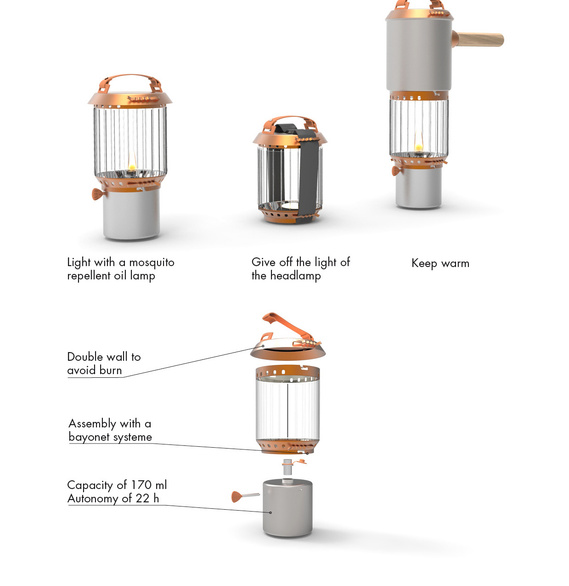 Light with a mosquito repellent oil lamp

Give off the light of the headlamp

Keep warm

Double wall to avoid burn

Assembly with a bayonet systeme

Capacity of 170 ml
Autonomy of 22 h