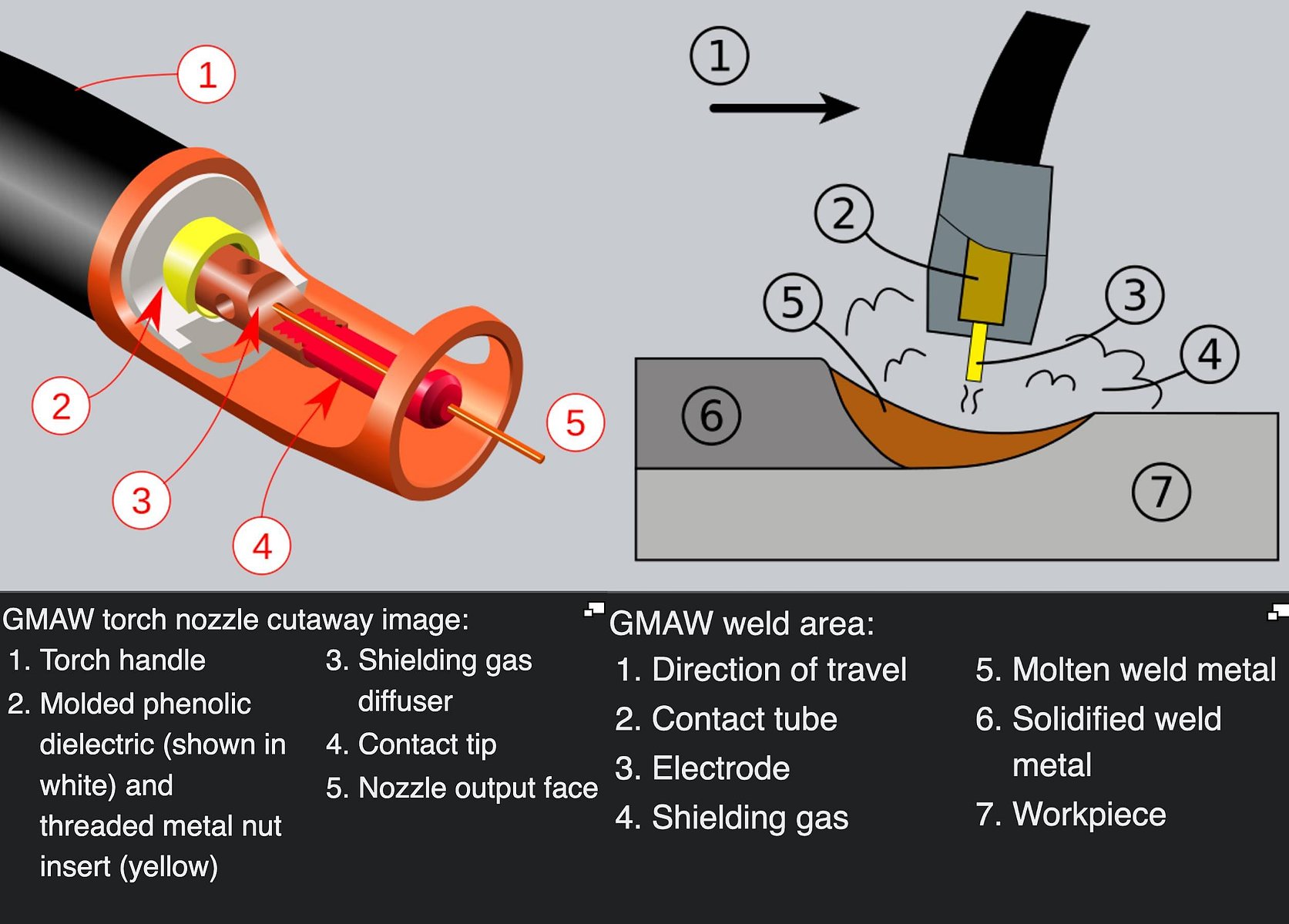 1

2

3

4

5

1

2

3

4

5

6

7

GMAW torch nozzle cutaway image:

1. Torch handle
2. Molded phenolic dielectric (shown in white) and threaded metal nut insert (yellow)
3. Shielding gas diffuser
4. Contact tip
5. Nozzle output face

GMAW weld area:

1. Direction of travel
2. Contact tube
3. Electrode
4. Shielding gas
5. Molten weld metal
6. Solidified weld metal
7. Workpiece