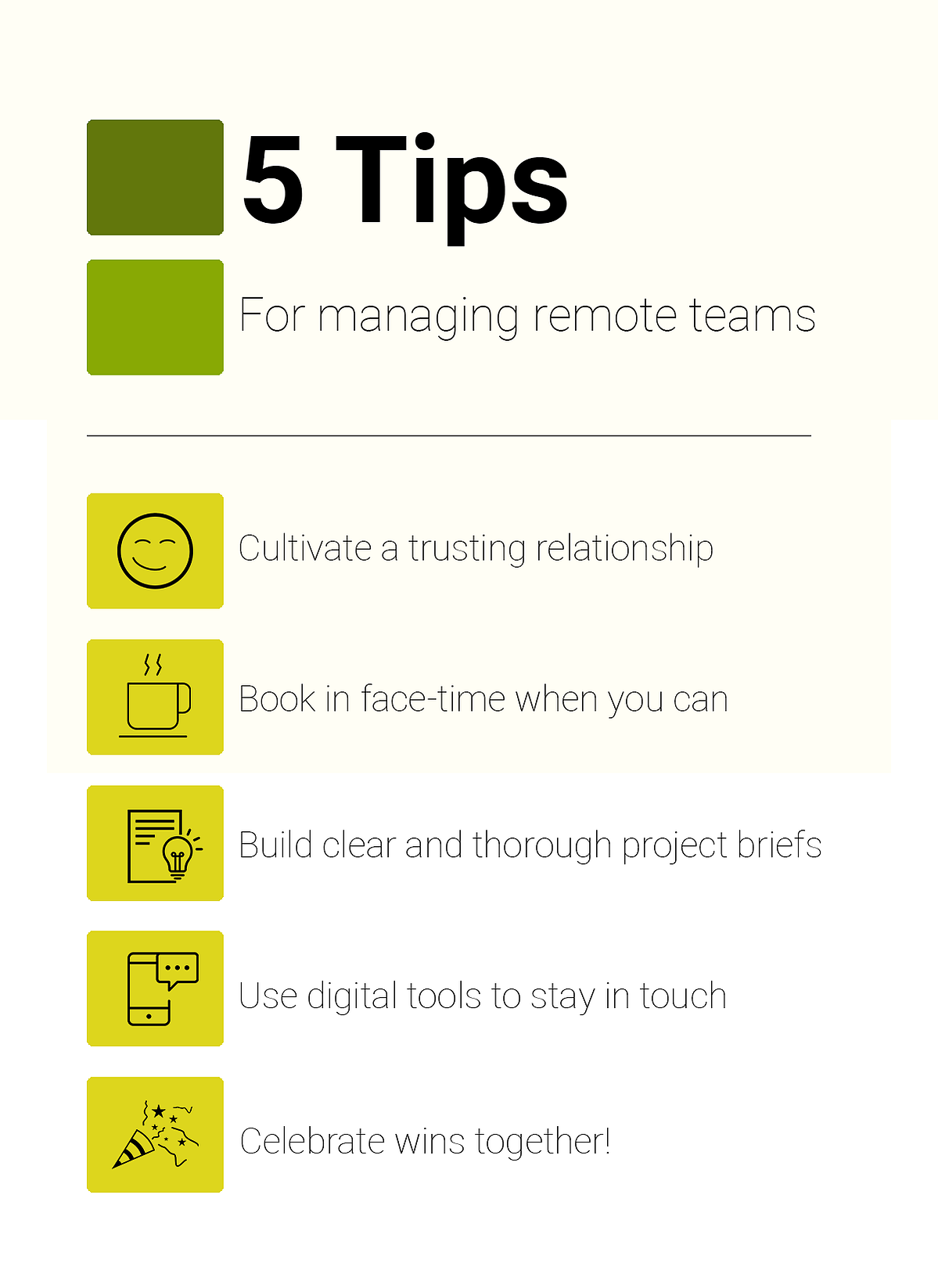 5 Tips

For managing remote teams

Cultivate a trusting relationship

Book in face-time when you can

Build clear and thorough project briefs

Use digital tools to stay in touch

Celebrate wins together!