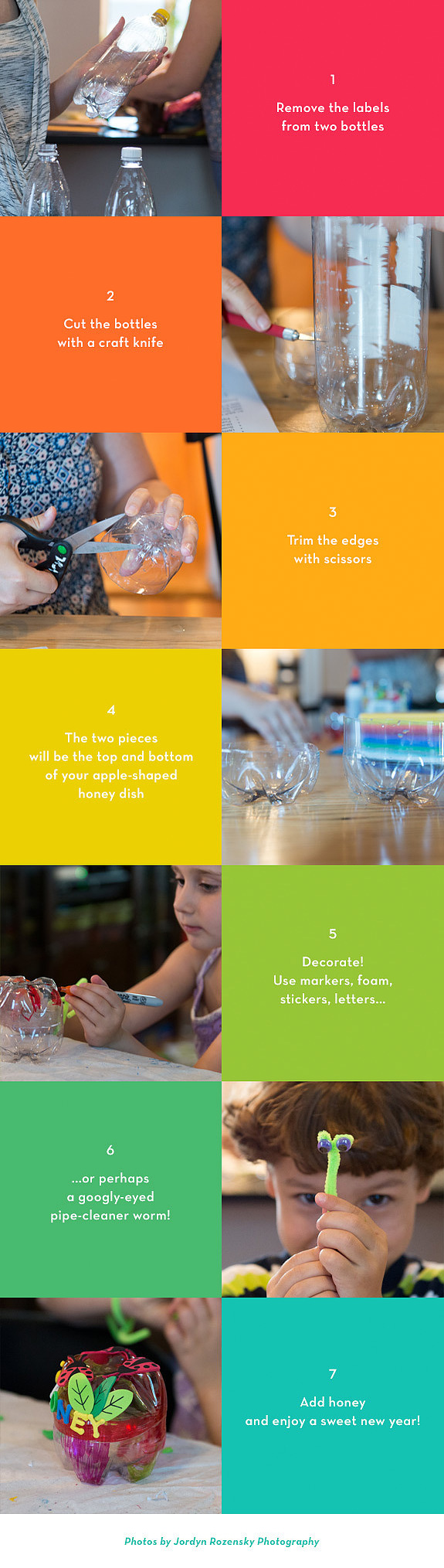 1

Remove the labels from two bottles

2

Cut the bottles with a craft knife

3

Trim the edges with scissors

4

The two pieces will be the top and bottom of your apple-shaped honey dish

5

Decorate! Use markers, foam, stickers, letters...

6

...or perhaps a googly-eyed pipe-cleaner worm!

NEY

7

Add honey and enjoy a sweet new year!

Photos by Jordyn Rozensky Photography