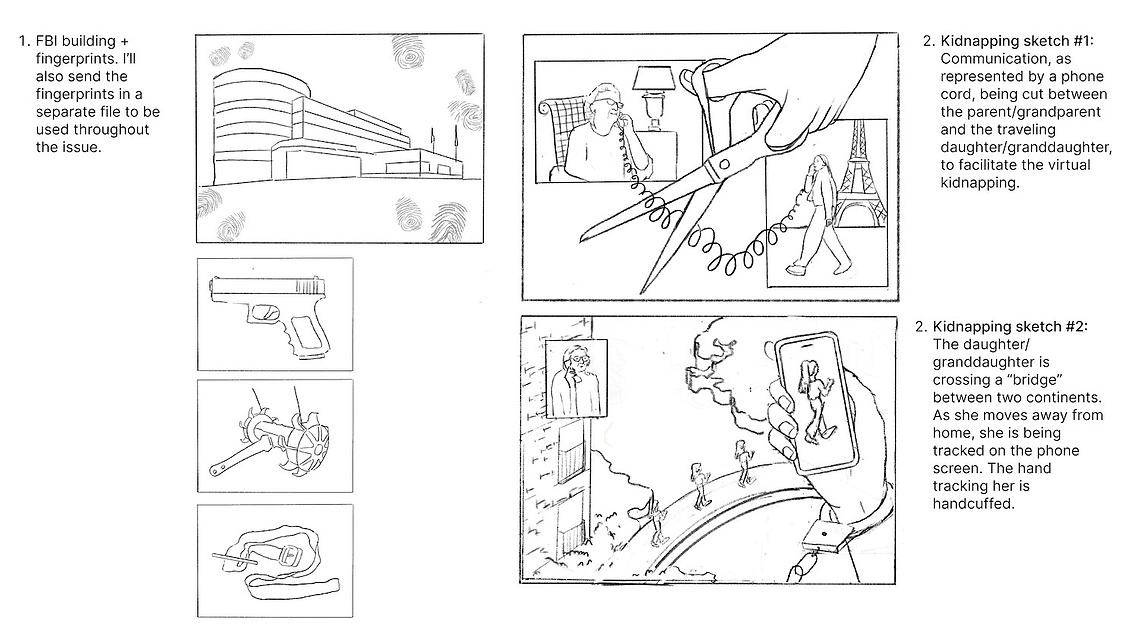 1. FBI building + fingerprints. I'll also send the fingerprints in a separate file to be used throughout the issue.

2. Kidnapping sketch #1: Communication, as represented by a phone cord, being cut between the parent/grandparent and the traveling daughter/granddaughter, to facilitate the virtual kidnapping.

2. Kidnapping sketch #2: The daughter/ granddaughter is crossing a "bridge" between two continents. As she moves away from home, she is being tracked on the phone screen. The hand tracking her is handcuffed.